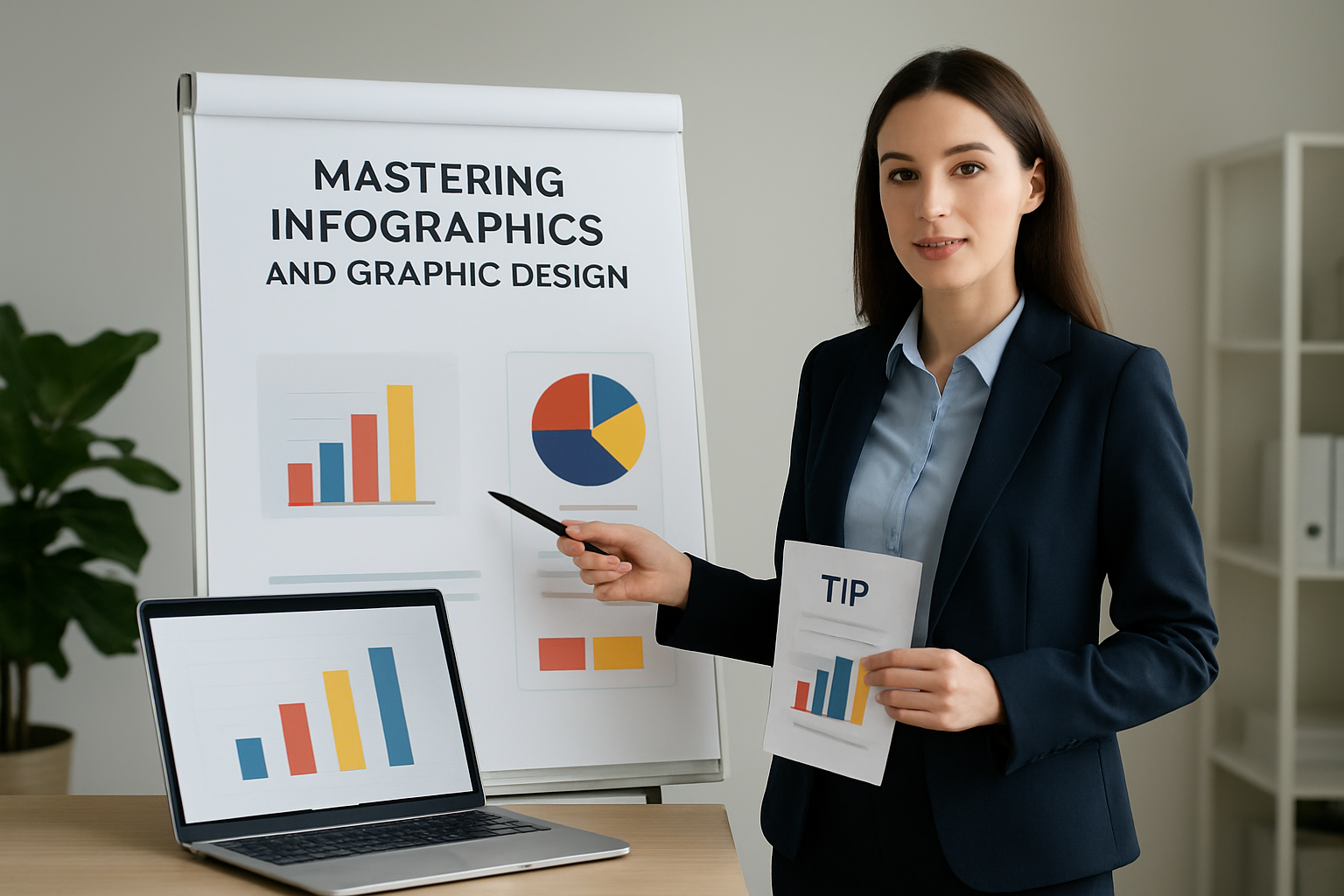 MASTERING INFOGRAPHICS AND GRAPHIC DESIGN

TIP